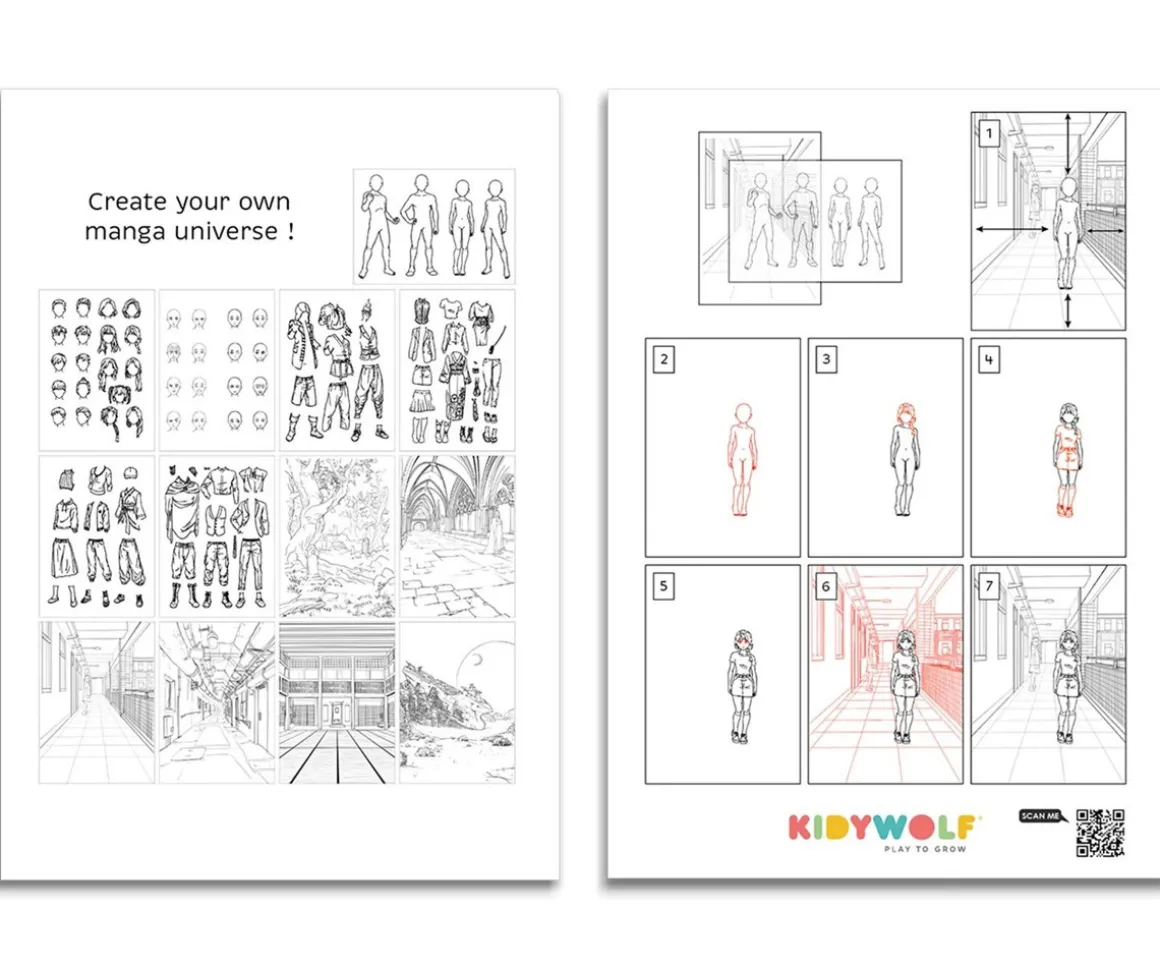 Create your own manga universe !

1

2

3

4

5

6

7

KIDYWOLF
PLAY TO GROW

SCAN ME