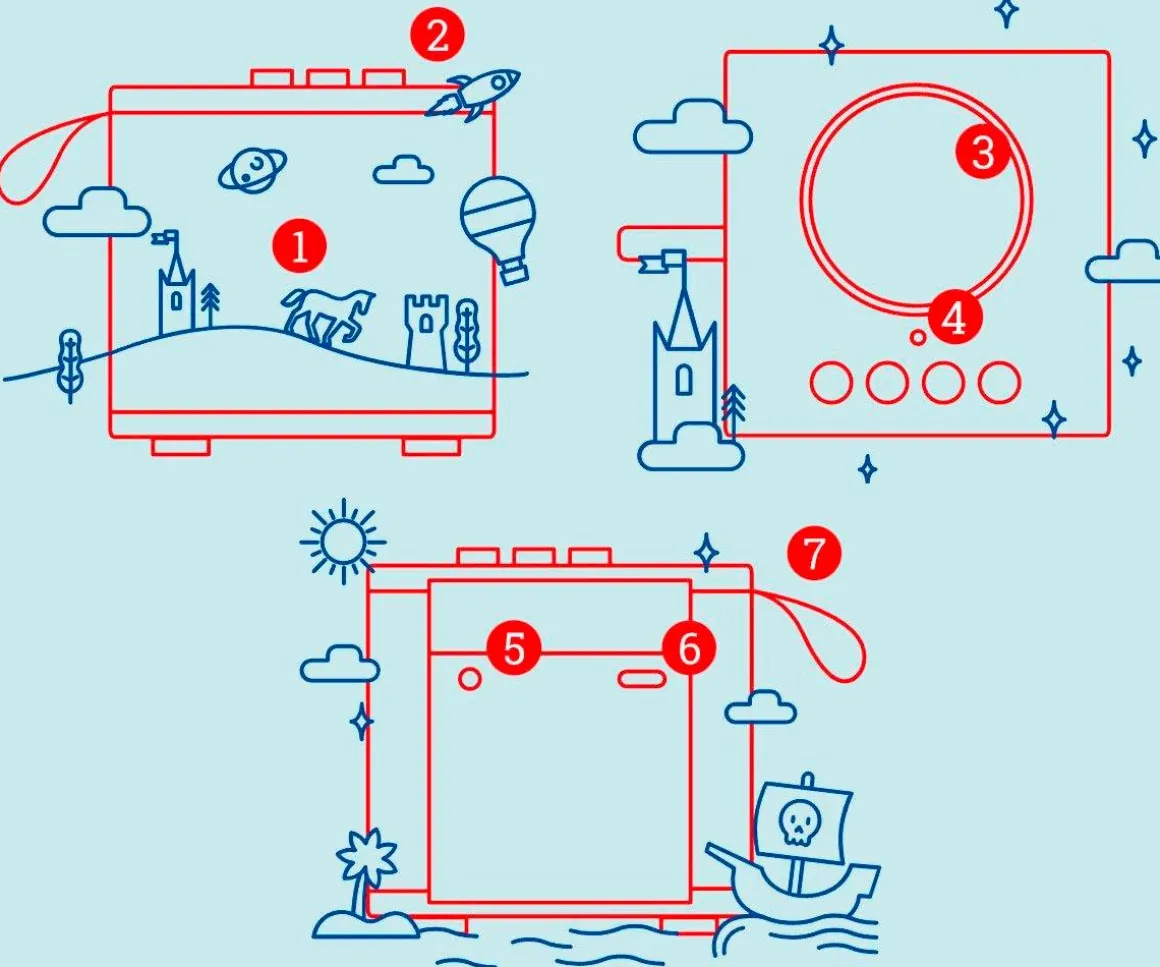 2
1
3
4
7
5
6