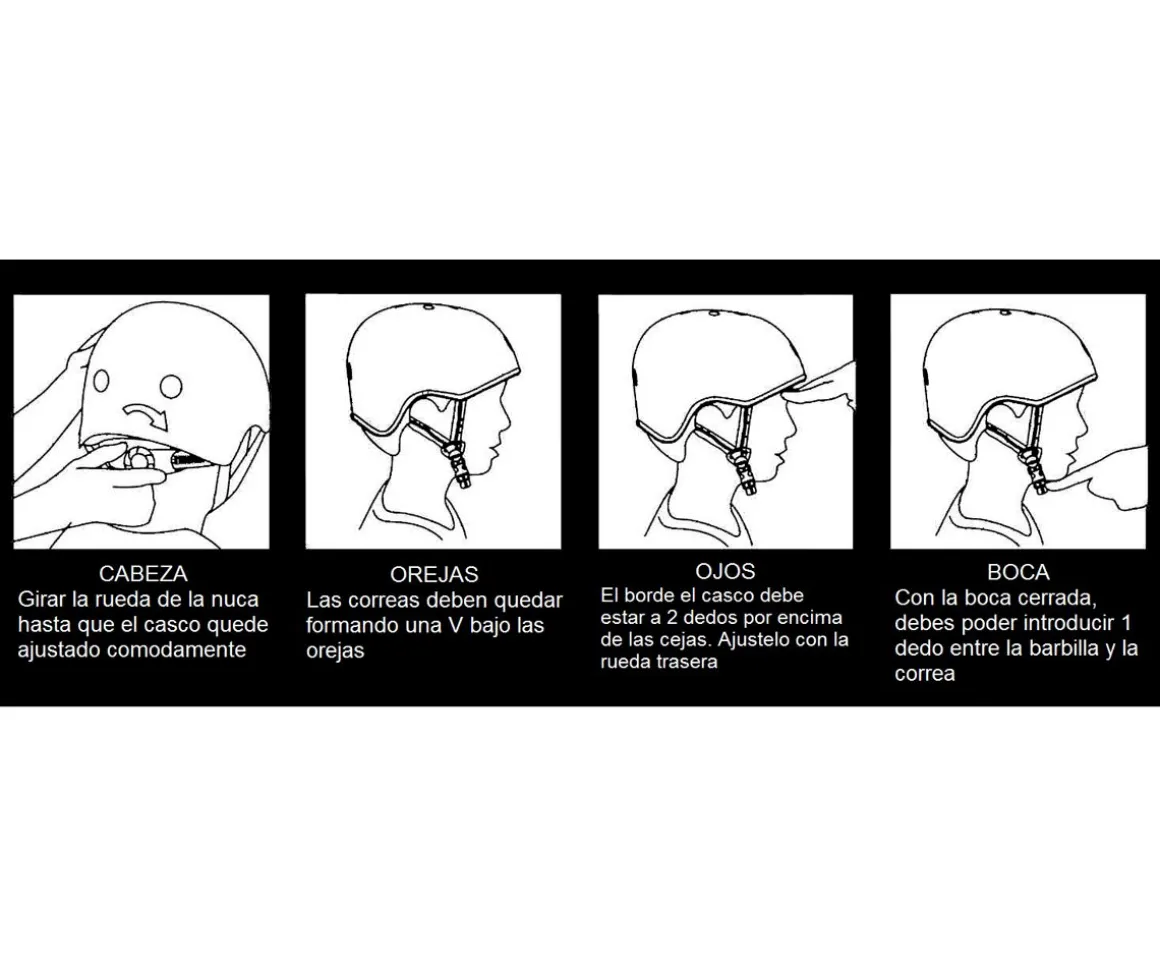 CABEZA
Girar la rueda de la nuca hasta que el casco quede ajustado comodamente

OREJAS
Las correas deben quedar formando una V bajo las orejas

OJOS
El borde el casco debe estar a 2 dedos por encima de las cejas. Ajustelo con la rueda trasera

BOCA
Con la boca cerrada, debes poder introducir 1 dedo entre la barbilla y la correa