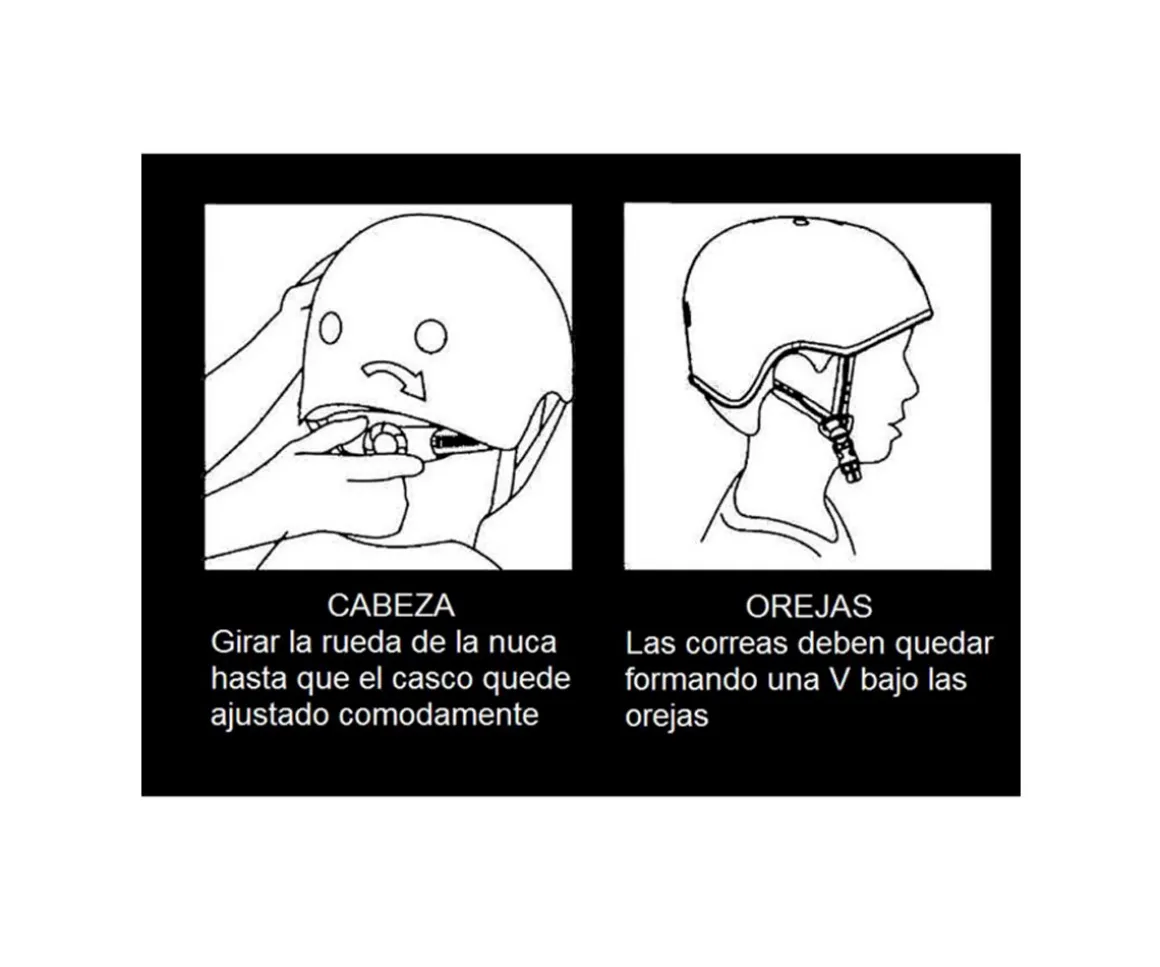 CABEZA
Girar la rueda de la nuca hasta que el casco quede ajustado comodamente

OREJAS
Las correas deben quedar formando una V bajo las orejas