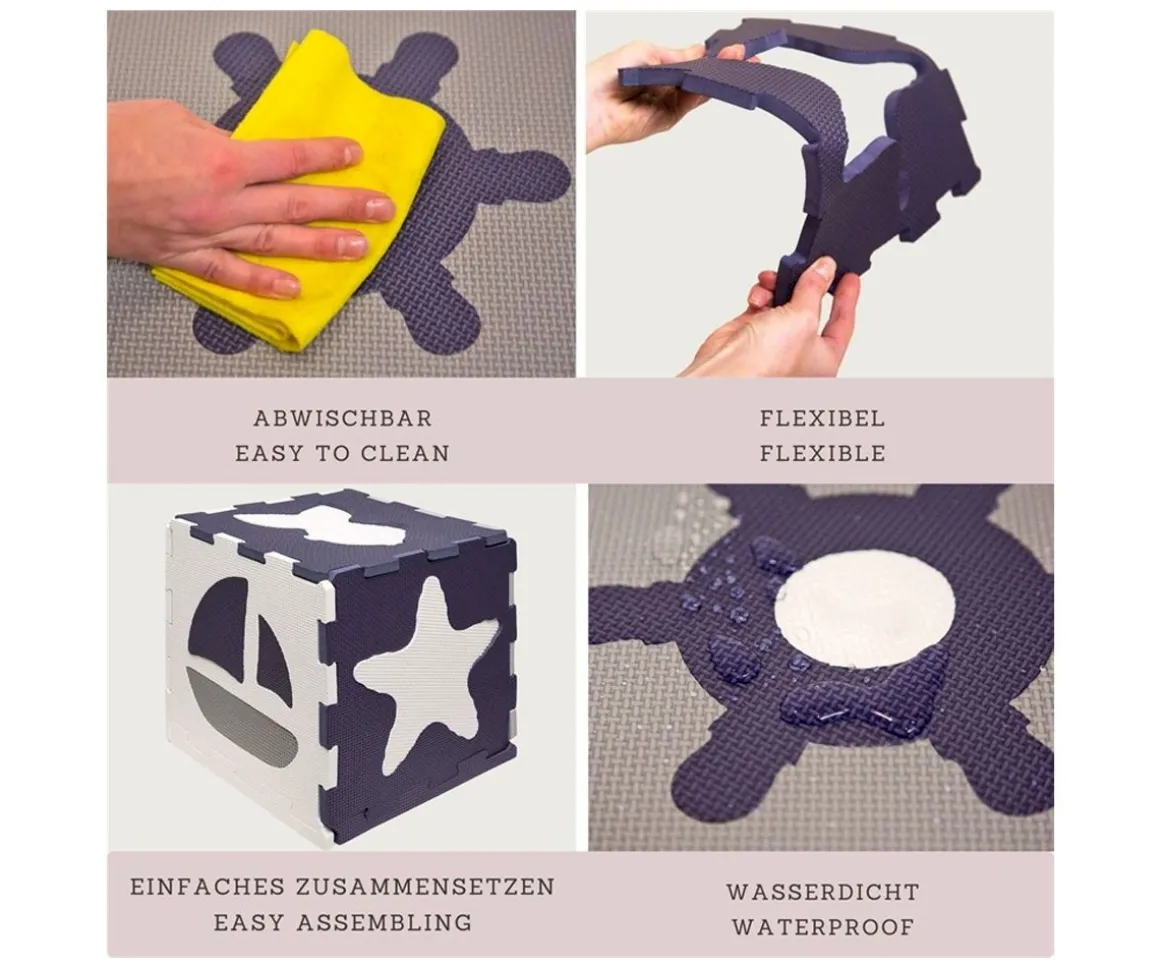 ABWISCHBAR
EASY TO CLEAN

FLEXIBEL
FLEXIBLE

EINFACHES ZUSAMMENSETZEN
EASY ASSEMBLING

WASSERDICHT
WATERPROOF